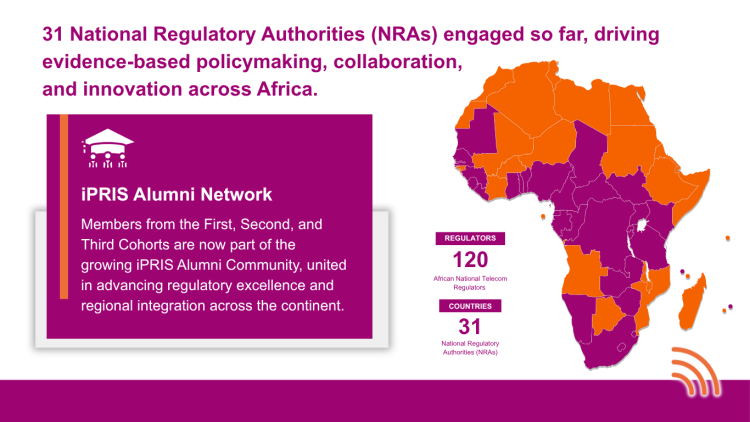 31 National Regulatory Authorities (NRAs) engaged so far, driving evidence-based policymaking, collaboration, and innovation across Africa.

iPRIS Alumni Network

Members from the First, Second, and Third Cohorts are now part of the growing iPRIS Alumni Community, united in advancing regulatory excellence and regional integration across the continent.

REGULATORS

120

African National Telecom Regulators

COUNTRIES

31

National Regulatory Authorities (NRAs)