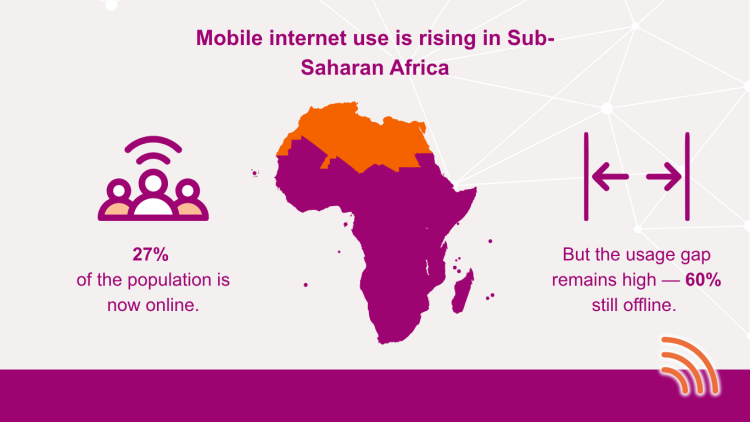 Mobile internet use is rising in Sub-Saharan Africa

27%
of the population is now online.

But the usage gap remains high — 60% still offline.