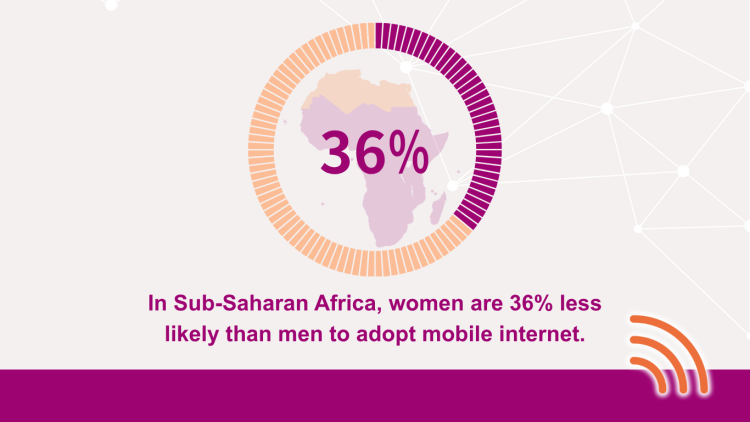 36%

In Sub-Saharan Africa, women are 36% less likely than men to adopt mobile internet.