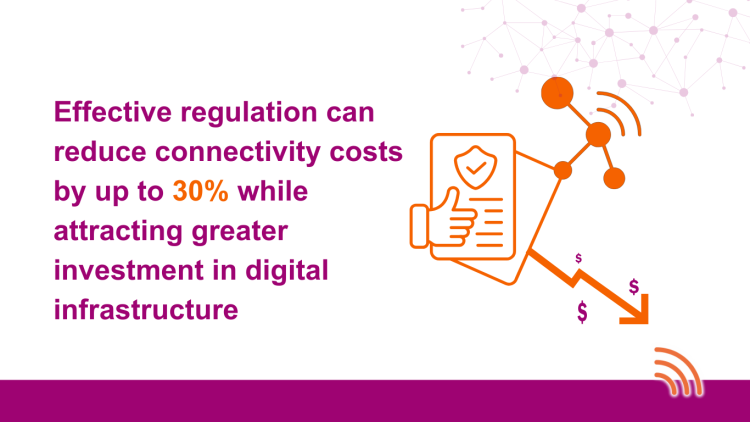 Effective regulation can reduce connectivity costs by up to 30% while attracting greater investment in digital infrastructure

$

$

$