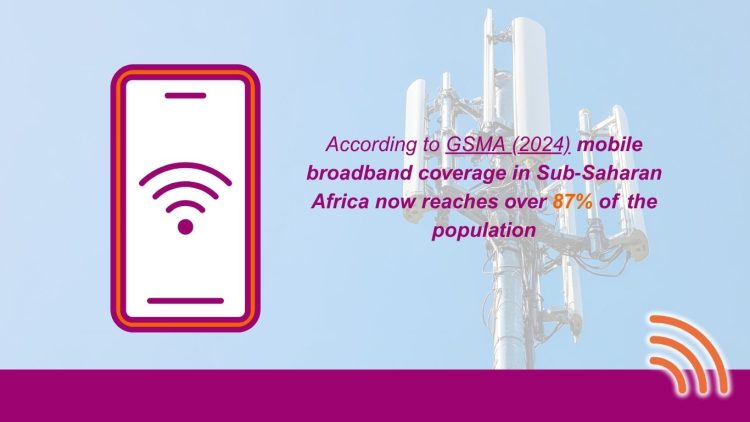 According to GSMA (2024) mobile broadband coverage in Sub-Saharan Africa now reaches over 87% of the population